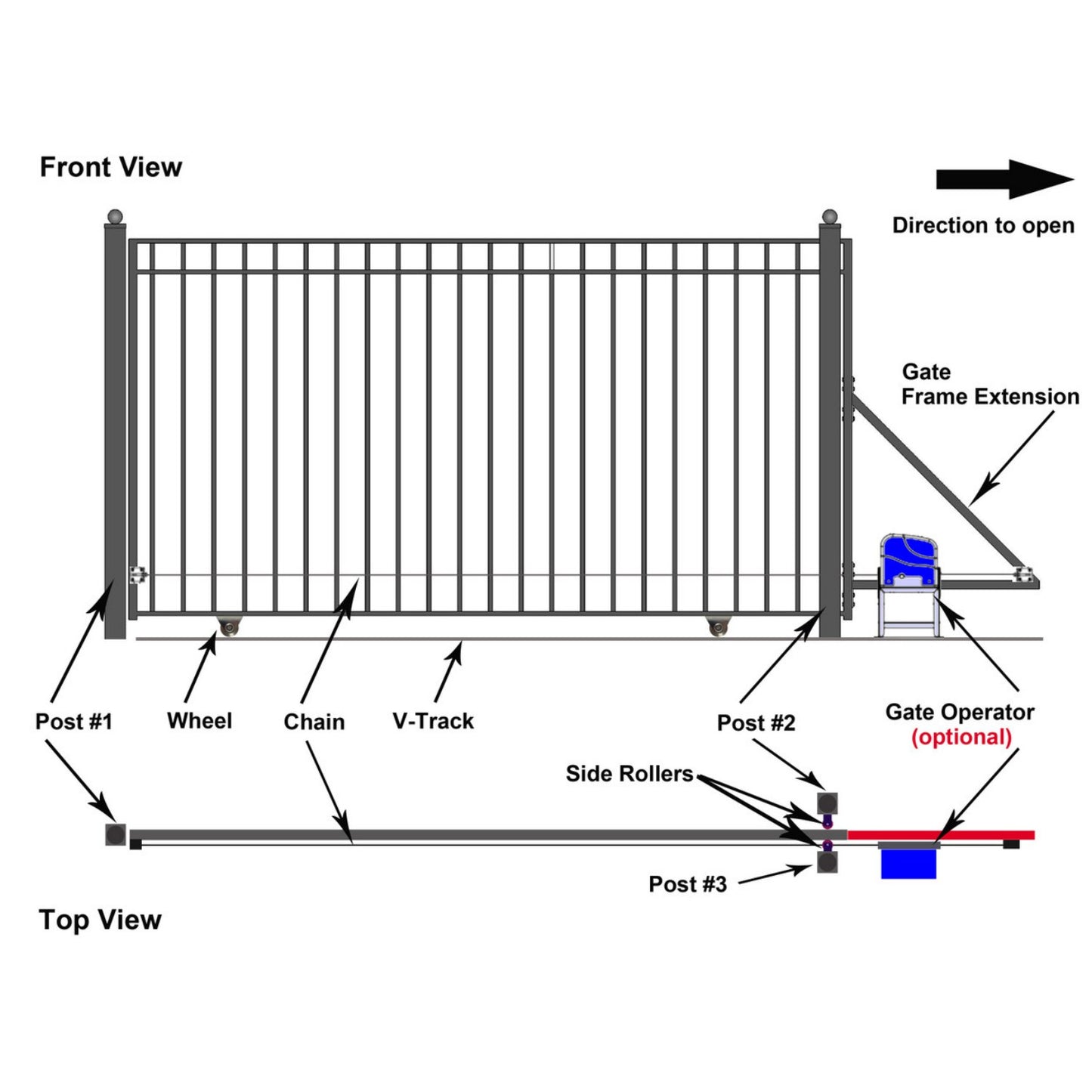 Front View

Direction to open

Gate
Frame Extension

Post #1

Wheel

Chain

V-Track

Post #2

Gate Operator
(optional)

Side Rollers

Post #3

Top View