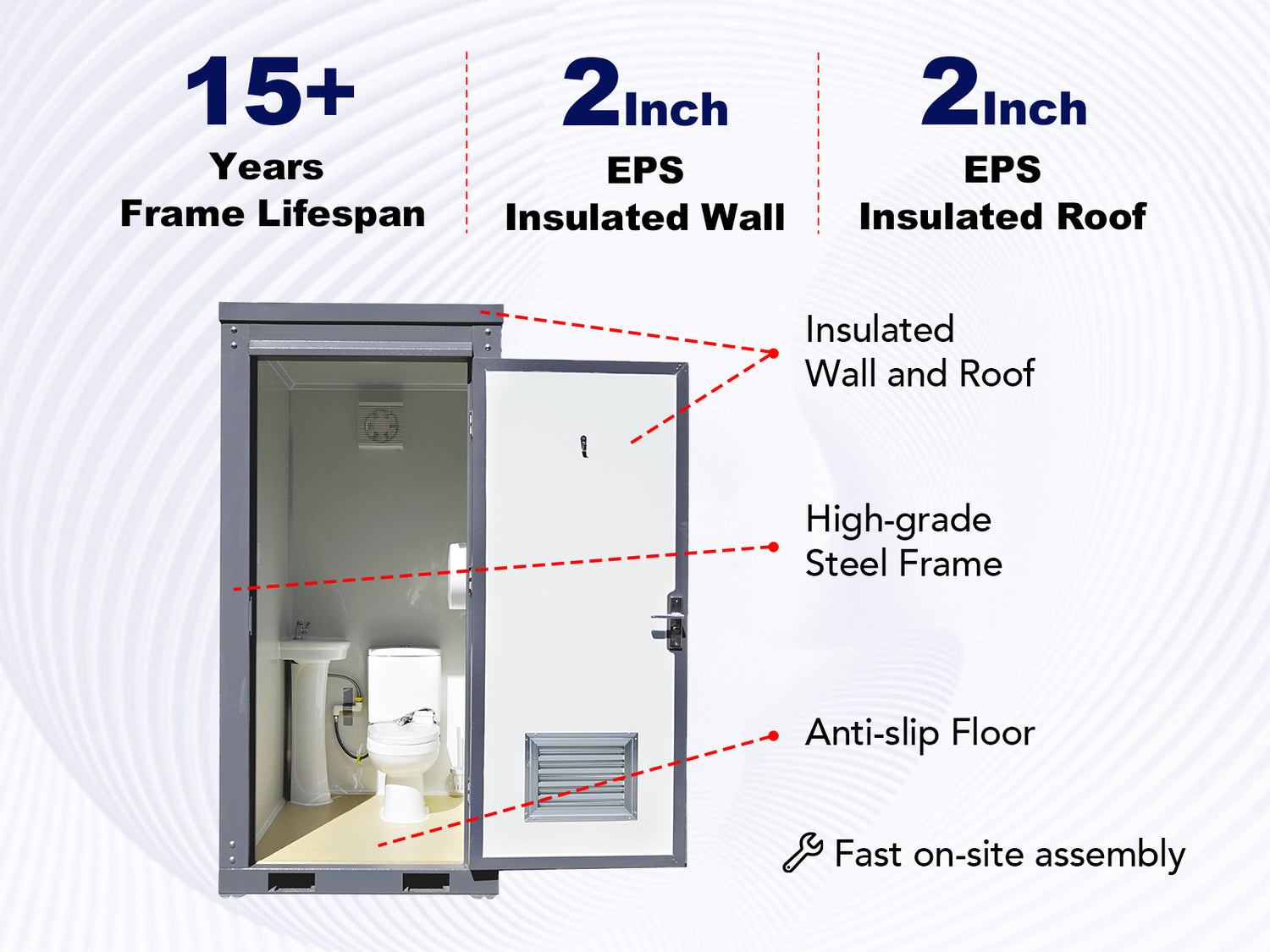 15+
Years
Frame Lifespan

2Inch
EPS
Insulated Wall

2Inch
EPS
Insulated Roof

Insulated
Wall and Roof

High-grade
Steel Frame

Anti-slip Floor

Fast on-site assembly