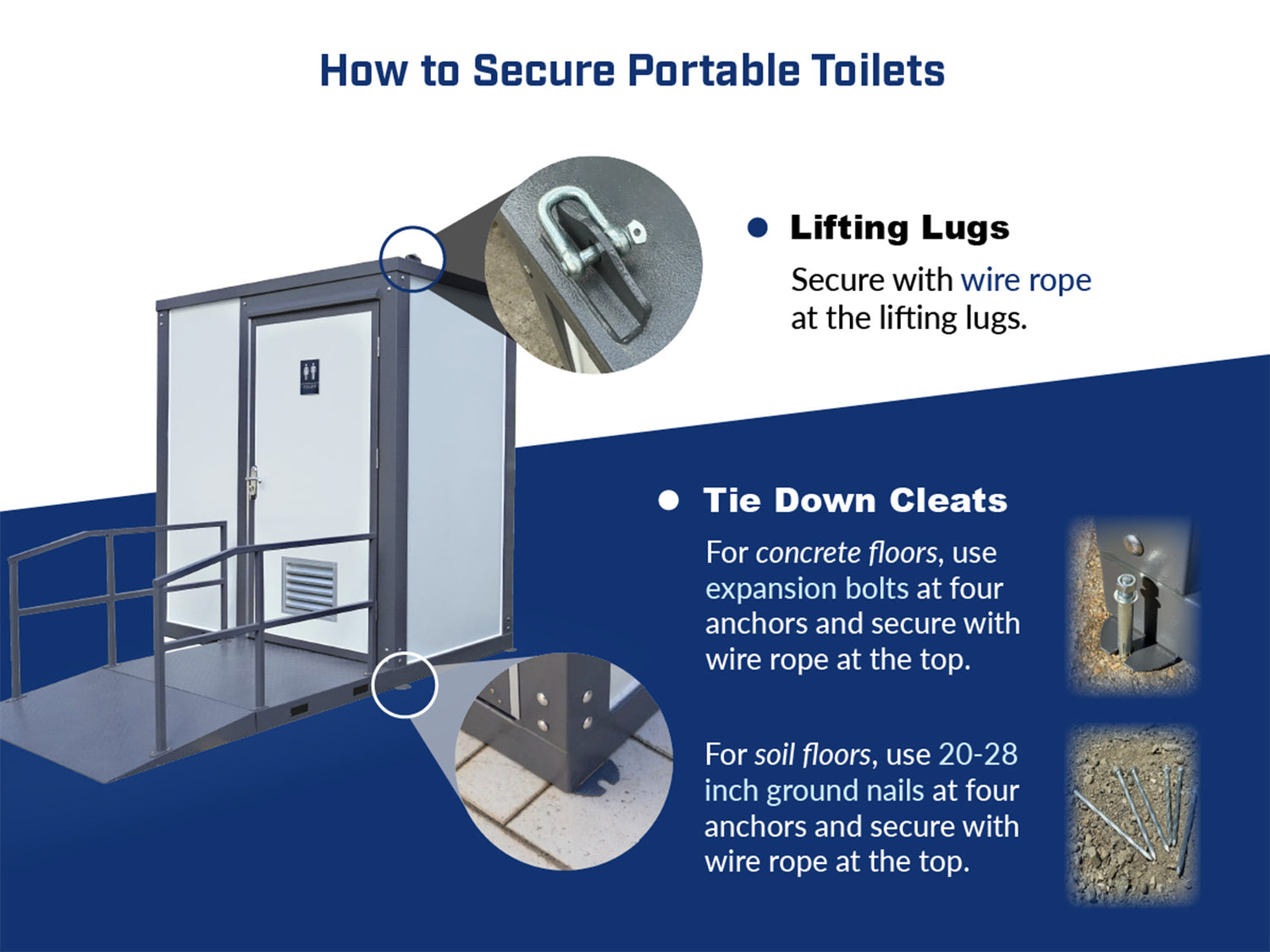 How to Secure Portable Toilets

Lifting Lugs

Secure with wire rope at the lifting lugs.

Tie Down Cleats

For concrete floors, use expansion bolts at four anchors and secure with wire rope at the top.

For soil floors, use 20-28 inch ground nails at four anchors and secure with wire rope at the top.