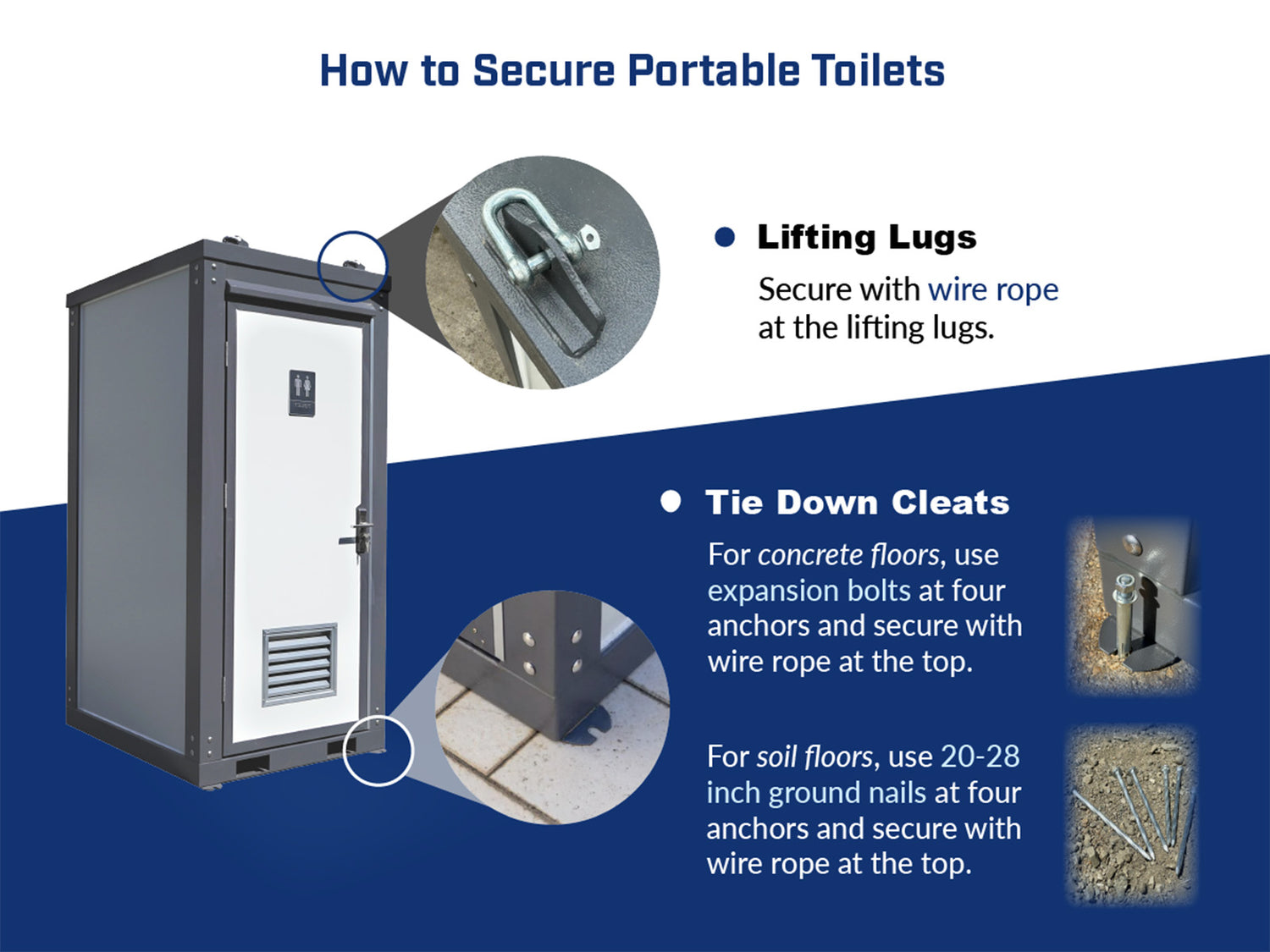 How to Secure Portable Toilets

Lifting Lugs

Secure with wire rope at the lifting lugs.

Tie Down Cleats

For concrete floors, use expansion bolts at four anchors and secure with wire rope at the top.

For soil floors, use 20-28 inch ground nails at four anchors and secure with wire rope at the top.