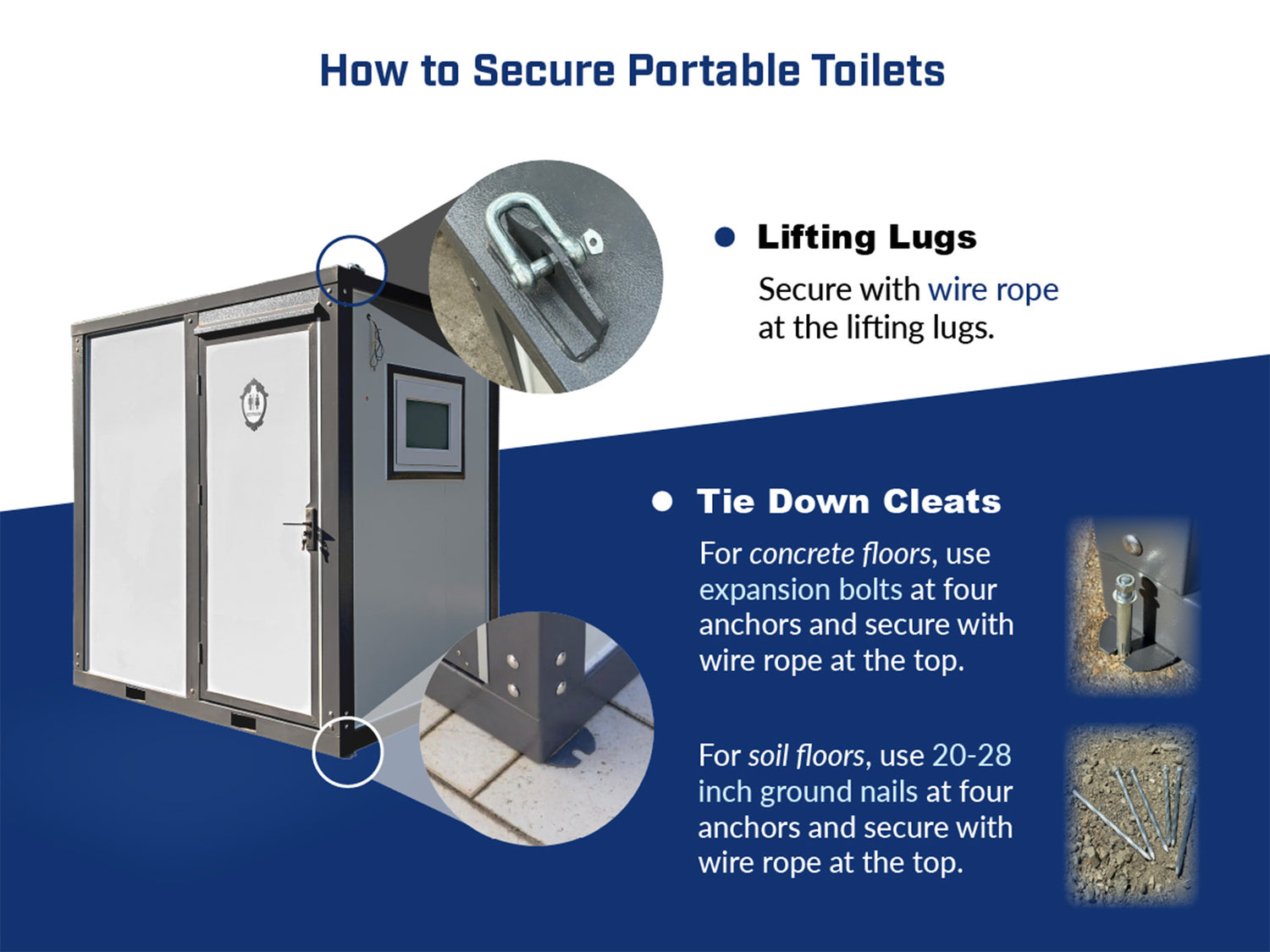 How to Secure Portable Toilets

Lifting Lugs

Secure with wire rope at the lifting lugs.

Tie Down Cleats

For concrete floors, use expansion bolts at four anchors and secure with wire rope at the top.

For soil floors, use 20-28 inch ground nails at four anchors and secure with wire rope at the top.