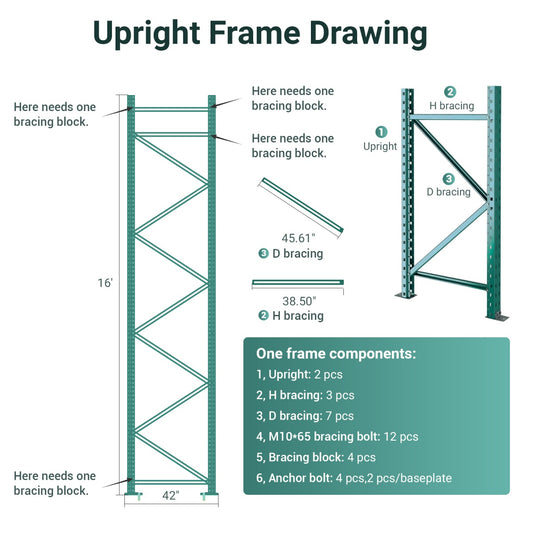 Upright Frame Drawing

Here needs one bracing block.

Here needs one bracing block.

Here needs one bracing block.

16'

Here needs one bracing block.

42"

45.61"

3 D bracing

38.50"

2 H bracing

2
H bracing

1
Upright

3
D bracing

One frame components:
1, Upright: 2 pcs
2, H bracing: 3 pcs
3, D bracing: 7 pcs
4, M10*65 bracing bolt: 12 pcs
5, Bracing block: 4 pcs
6, Anchor bolt: 4 pcs,2 pcs/baseplate