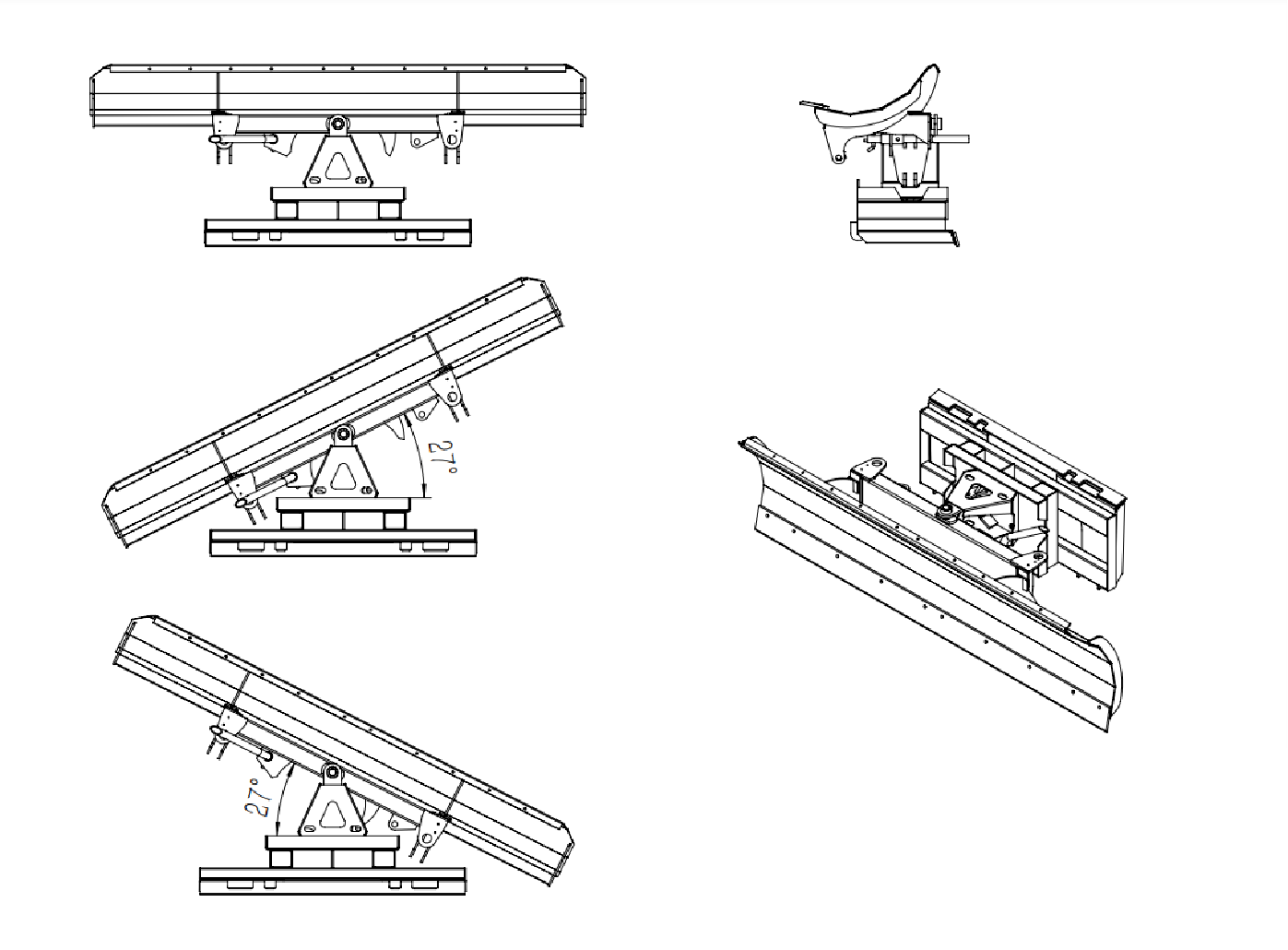 27°

27°