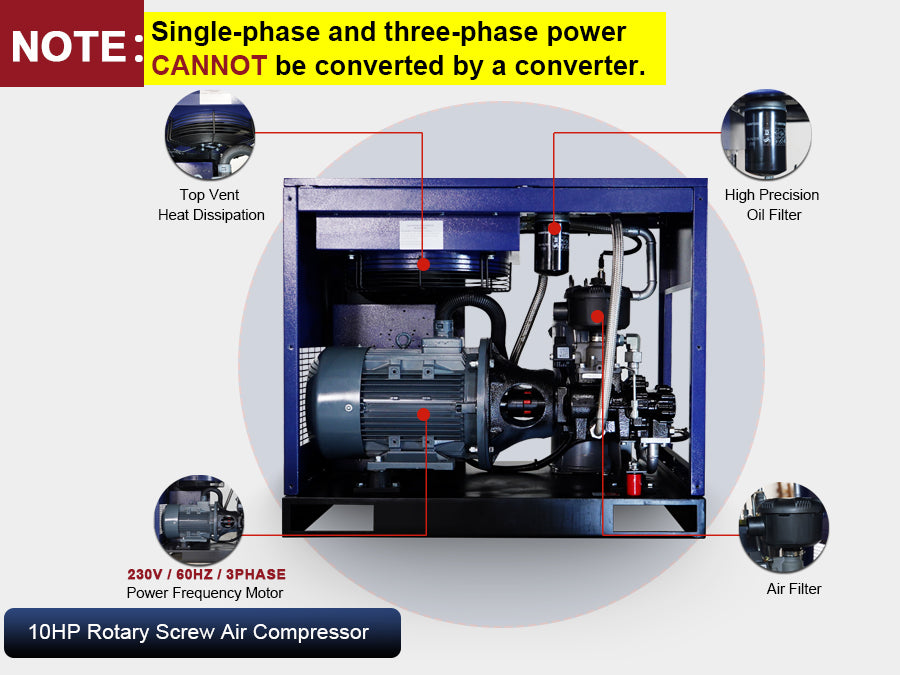 NOTE: Single-phase and three-phase power CANNOT be converted by a converter.

Top Vent
Heat Dissipation

High Precision
Oil Filter

230V / 60HZ / 3PHASE
Power Frequency Motor

Air Filter

10HP Rotary Screw Air Compressor