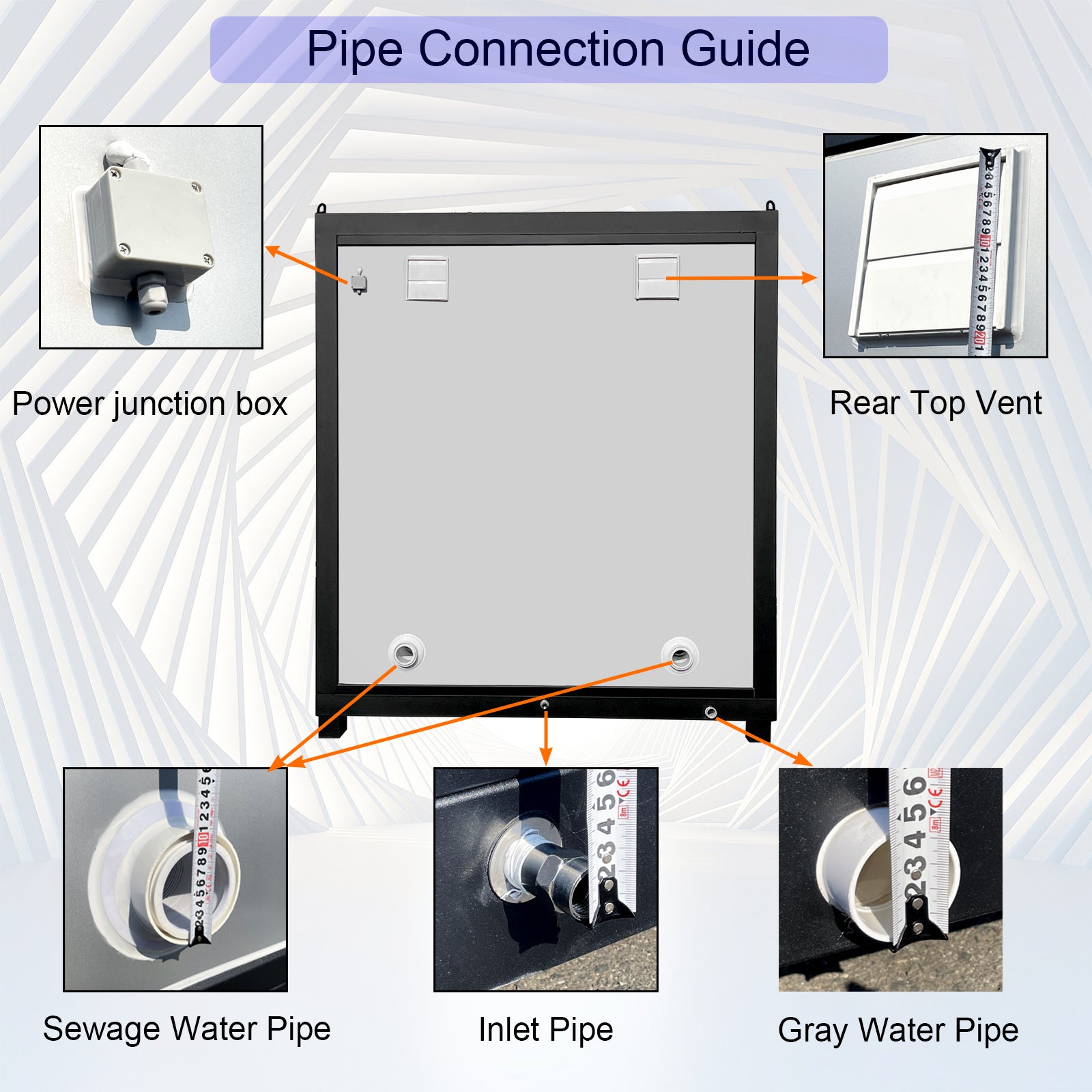 Pipe Connection Guide

Power junction box

Rear Top Vent

Sewage Water Pipe

Inlet Pipe

Gray Water Pipe