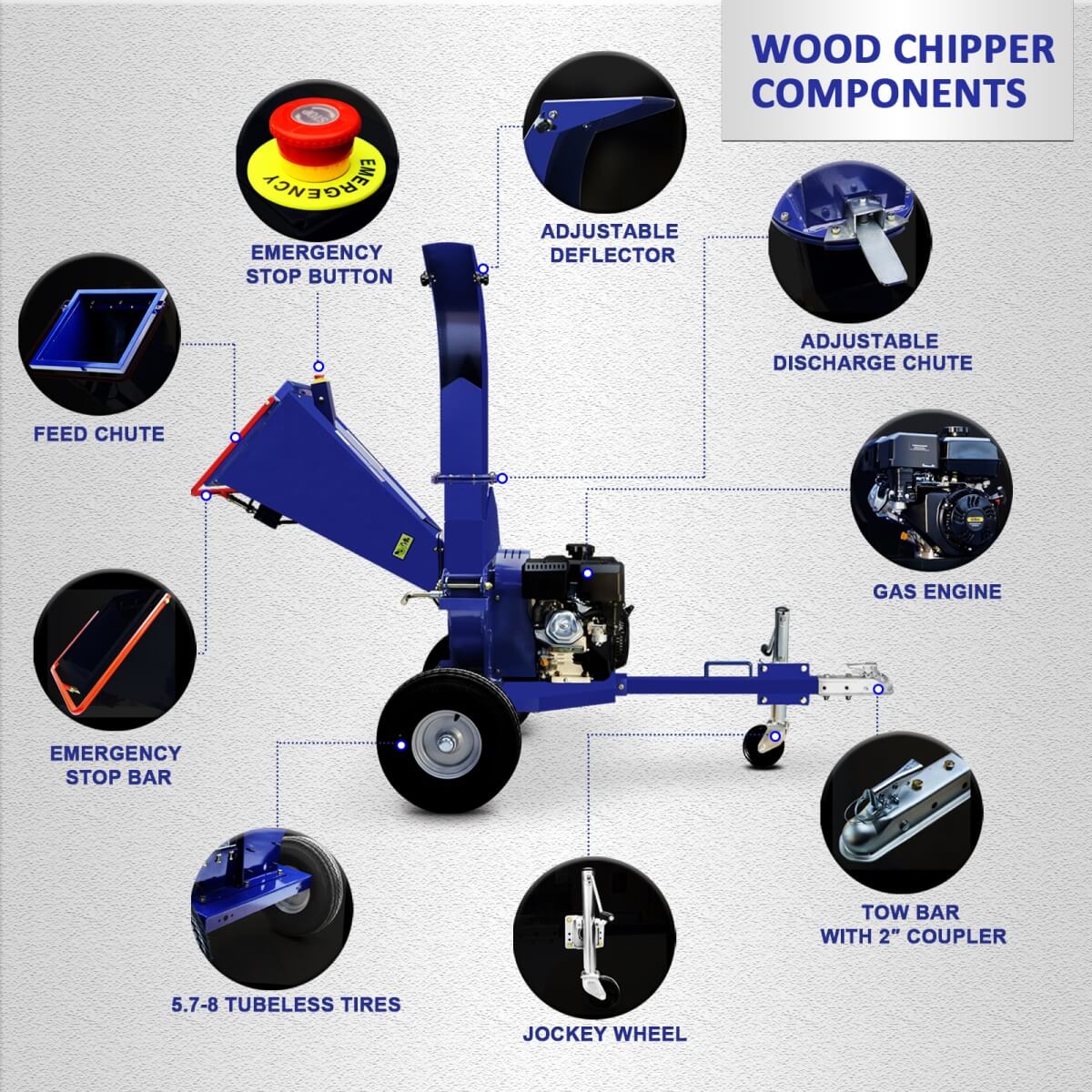 WOOD CHIPPER COMPONENTS

EMERGENCY

EMERGENCY STOP BUTTON

ADJUSTABLE DEFLECTOR

ADJUSTABLE DISCHARGE CHUTE

FEED CHUTE

GAS ENGINE

EMERGENCY STOP BAR

TOW BAR WITH 2" COUPLER

5.7-8 TUBELESS TIRES

JOCKEY WHEEL