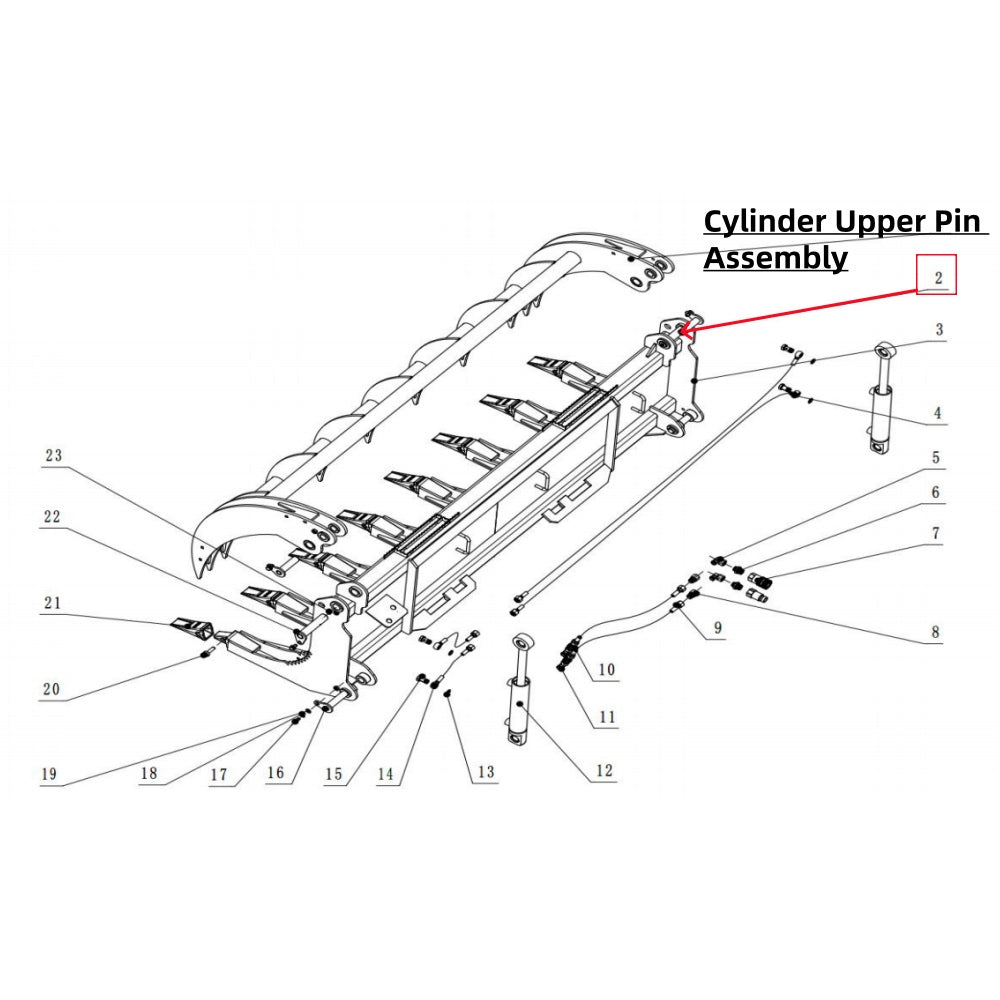 Cylinder Upper Pin Assembly

2

3

4

5

6

7

8

9

10

11

12

13

14

15

16

17

18

19

20

21

22

23