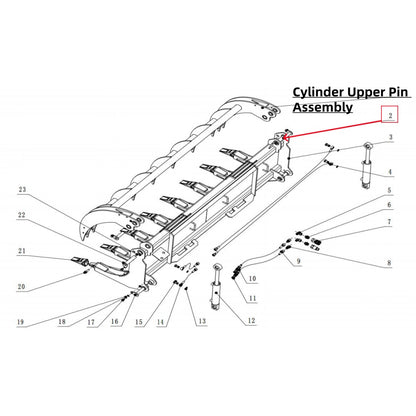 Cylinder Upper Pin Assembly

2
3
4
5
6
7
8
9
10
11
12
13
14
15
16
17
18
19
20
21
22
23