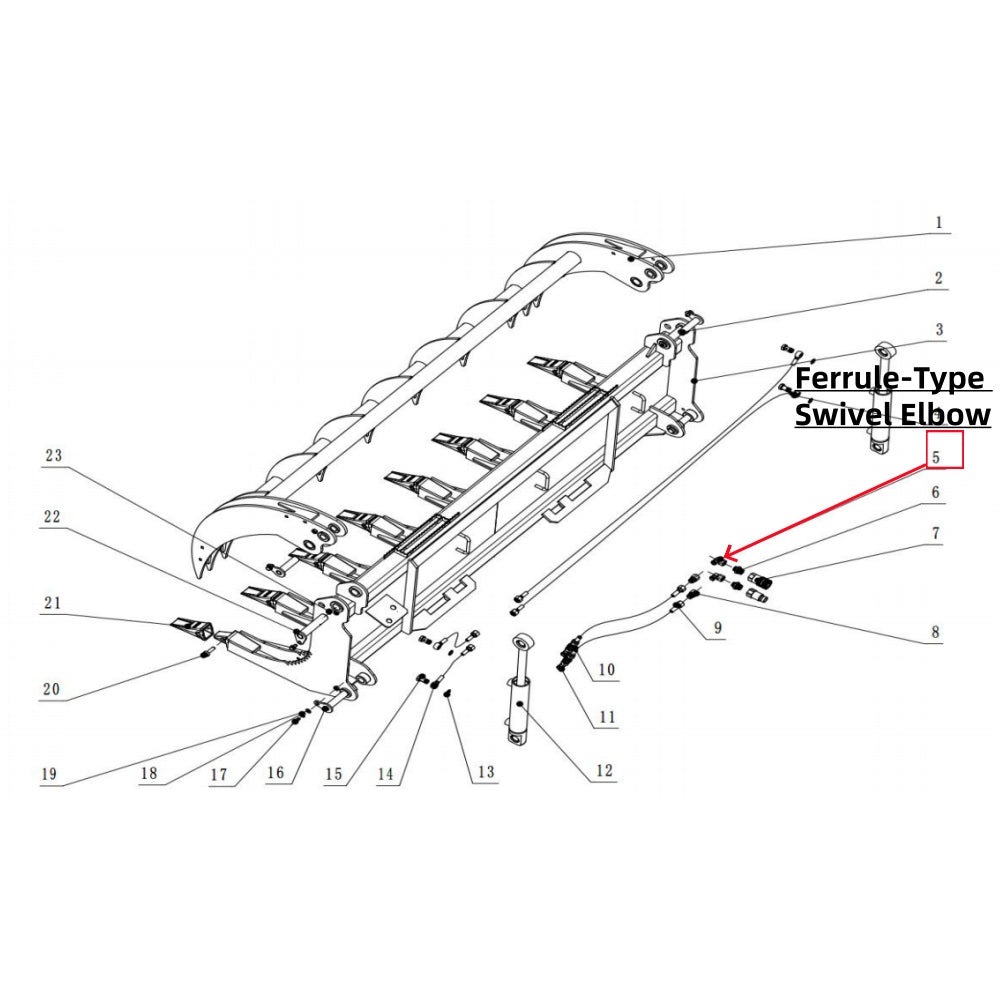 1

2

3

Ferrule-Type Swivel Elbow

5

6

7

8

9

10

11

12

13

14

15

16

17

18

19

20

21

22

23