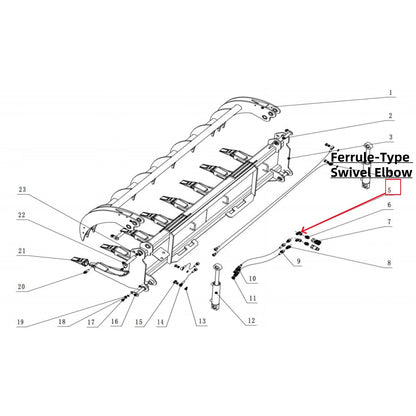 1
2
3
Ferrule-Type
Swivel Elbow
5
6
7
8
9
10
11
12
13
14
15
16
17
18
19
20
21
22
23