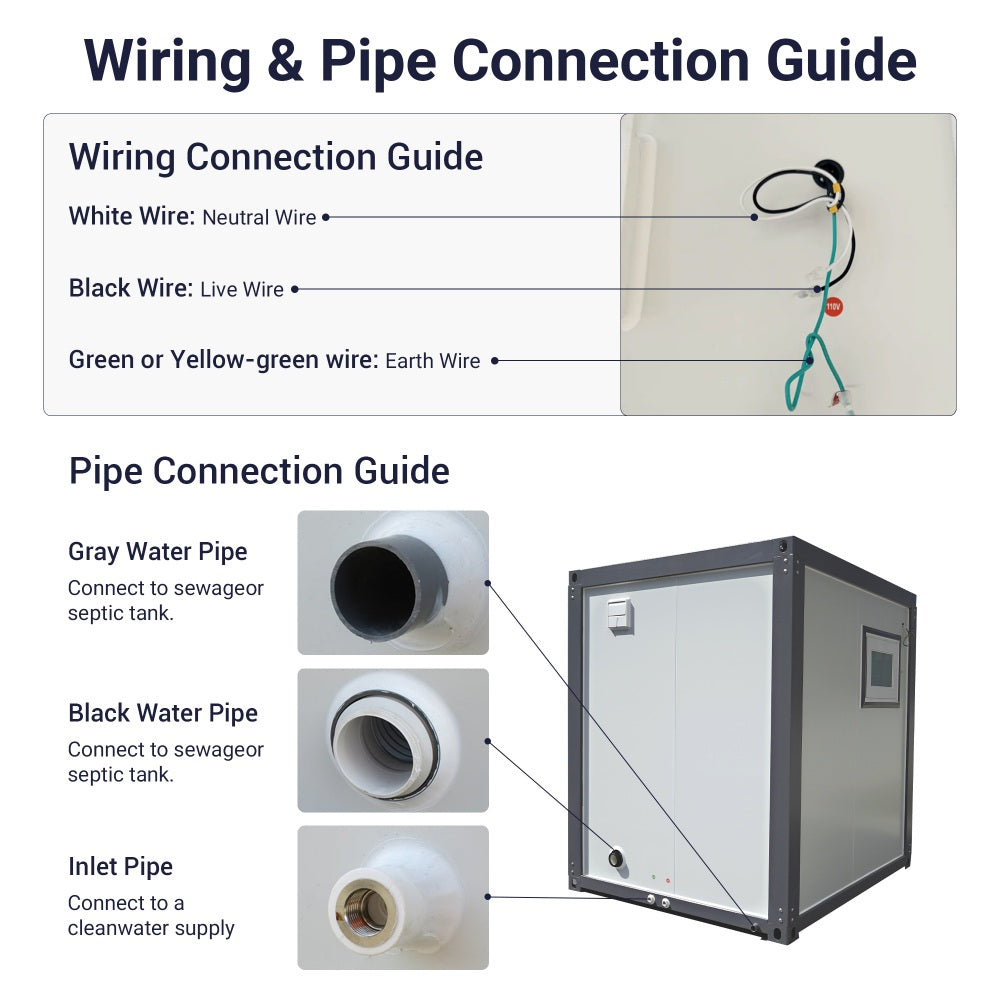 Wiring & Pipe Connection Guide

Wiring Connection Guide

White Wire: Neutral Wire

Black Wire: Live Wire

Green or Yellow-green wire: Earth Wire

110V

Pipe Connection Guide

Gray Water Pipe

Connect to sewageor septic tank.

Black Water Pipe

Connect to sewageor septic tank.

Inlet Pipe

Connect to a cleanwater supply