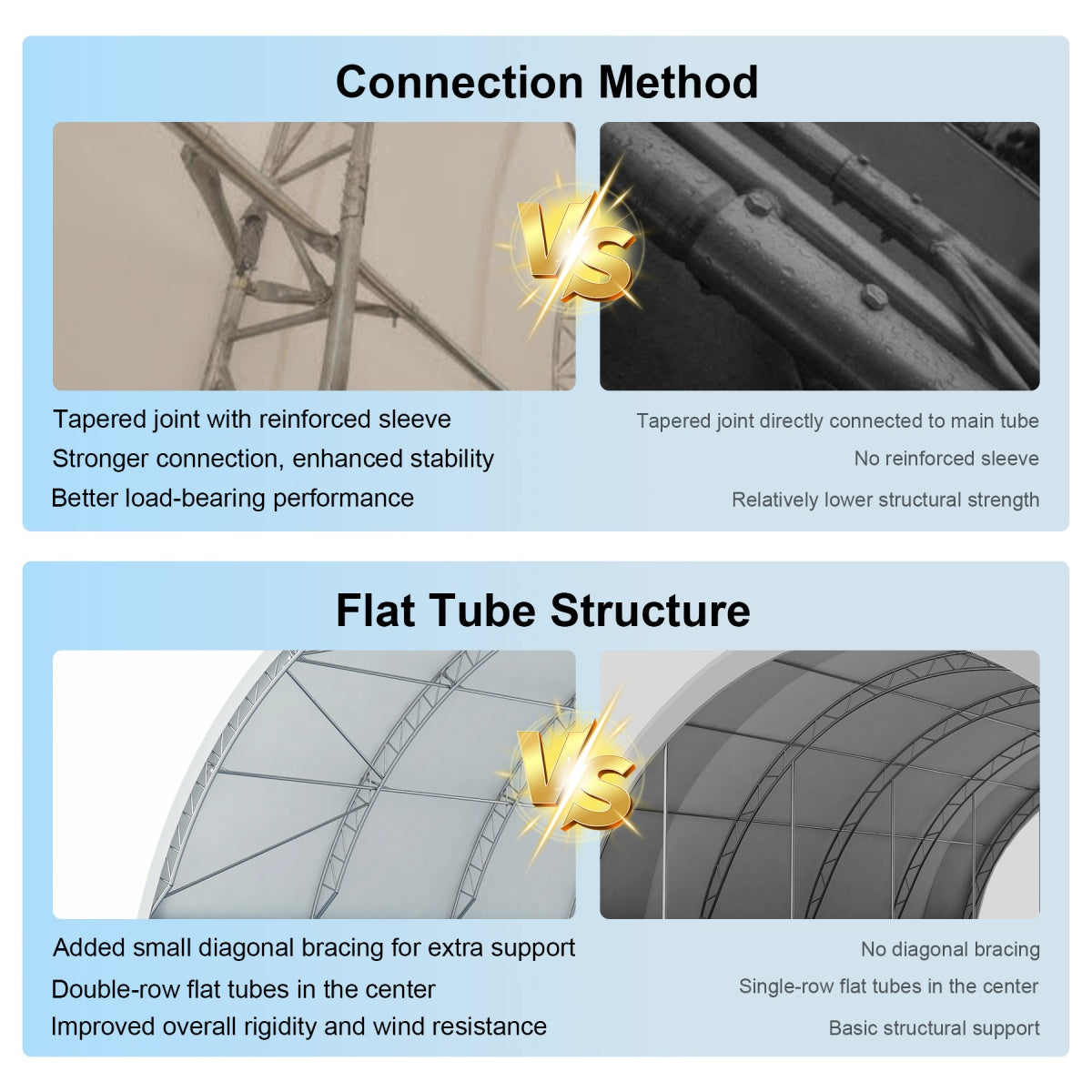 Connection Method

VS

Tapered joint with reinforced sleeve
Stronger connection, enhanced stability
Better load-bearing performance

Tapered joint directly connected to main tube
No reinforced sleeve
Relatively lower structural strength

Flat Tube Structure

VS

Added small diagonal bracing for extra support
Double-row flat tubes in the center
Improved overall rigidity and wind resistance

No diagonal bracing
Single-row flat tubes in the center
Basic structural support